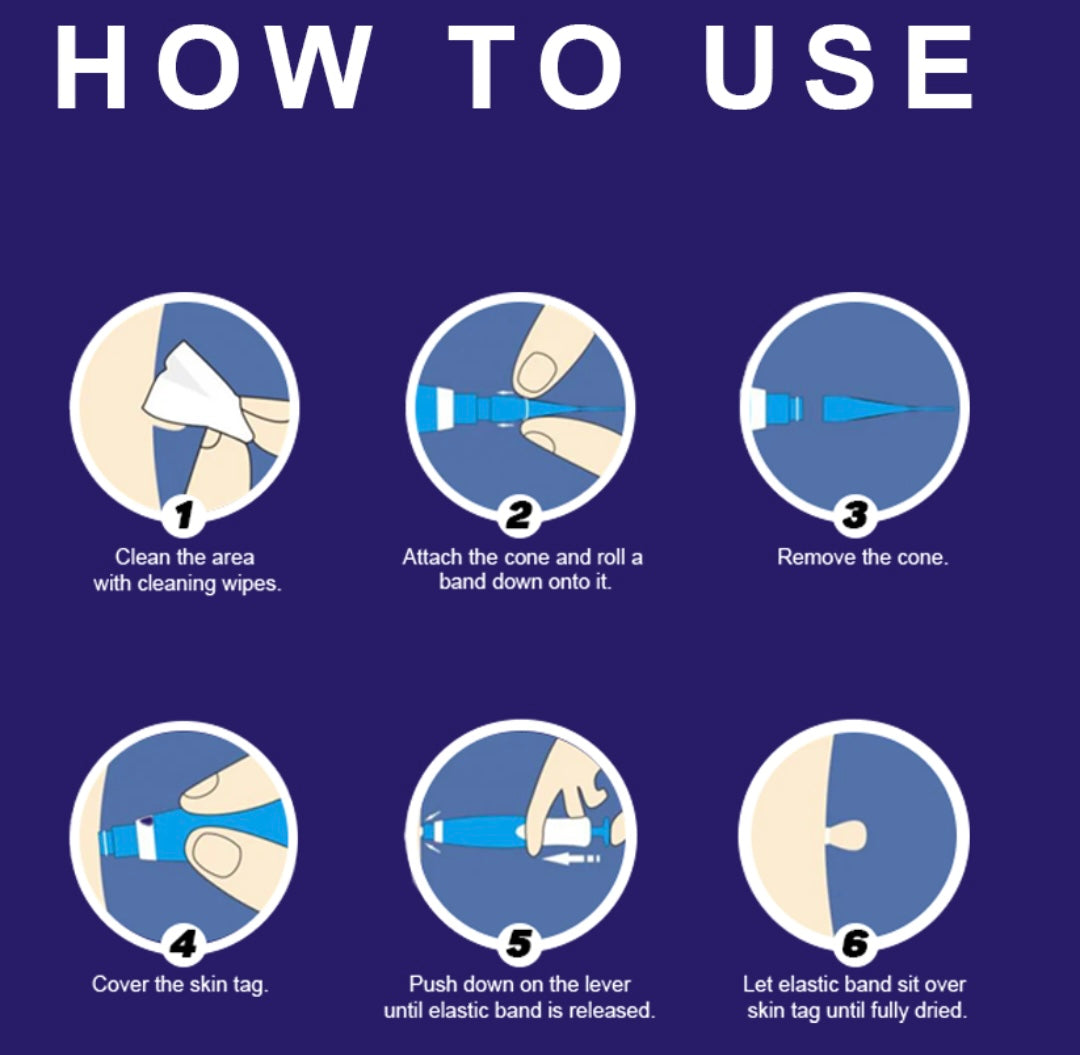 HOW TO USE

1
Clean the area with cleaning wipes.

2
Attach the cone and roll a band down onto it.

3
Remove the cone.

4
Cover the skin tag.

5
Push down on the lever until elastic band is released.

6
Let elastic band sit over skin tag until fully dried.